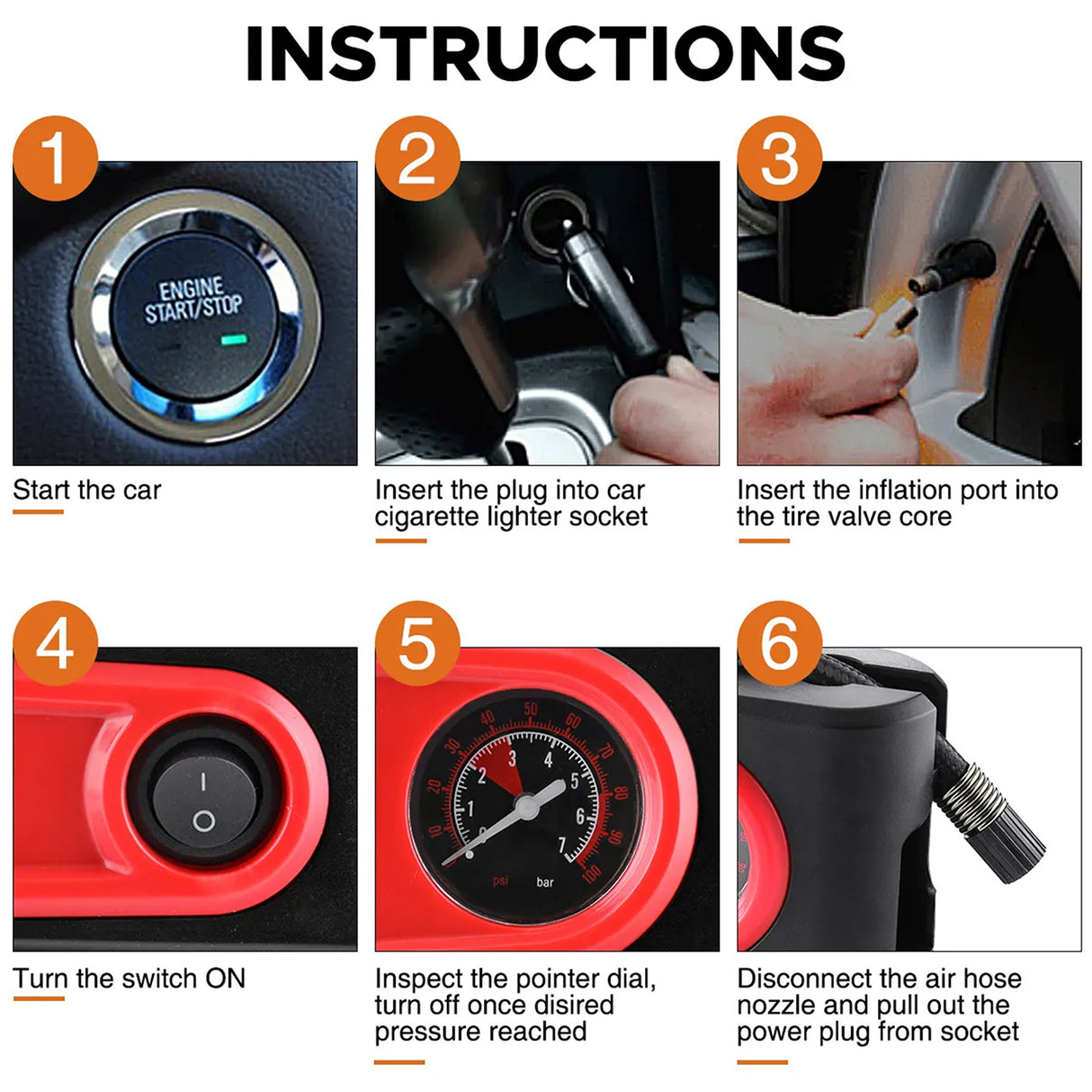 INSTRUCTIONS

1

ENGINE START/STOP

Start the car

2

Insert the plug into car cigarette lighter socket

3

Insert the inflation port into the tire valve core

4

I O

Turn the switch ON

5

10 20 30 40 50 60 70 80 90 100
1 2 3 4 5 6 7
psi bar

Inspect the pointer dial, turn off once disired pressure reached

6

Disconnect the air hose nozzle and pull out the power plug from socket