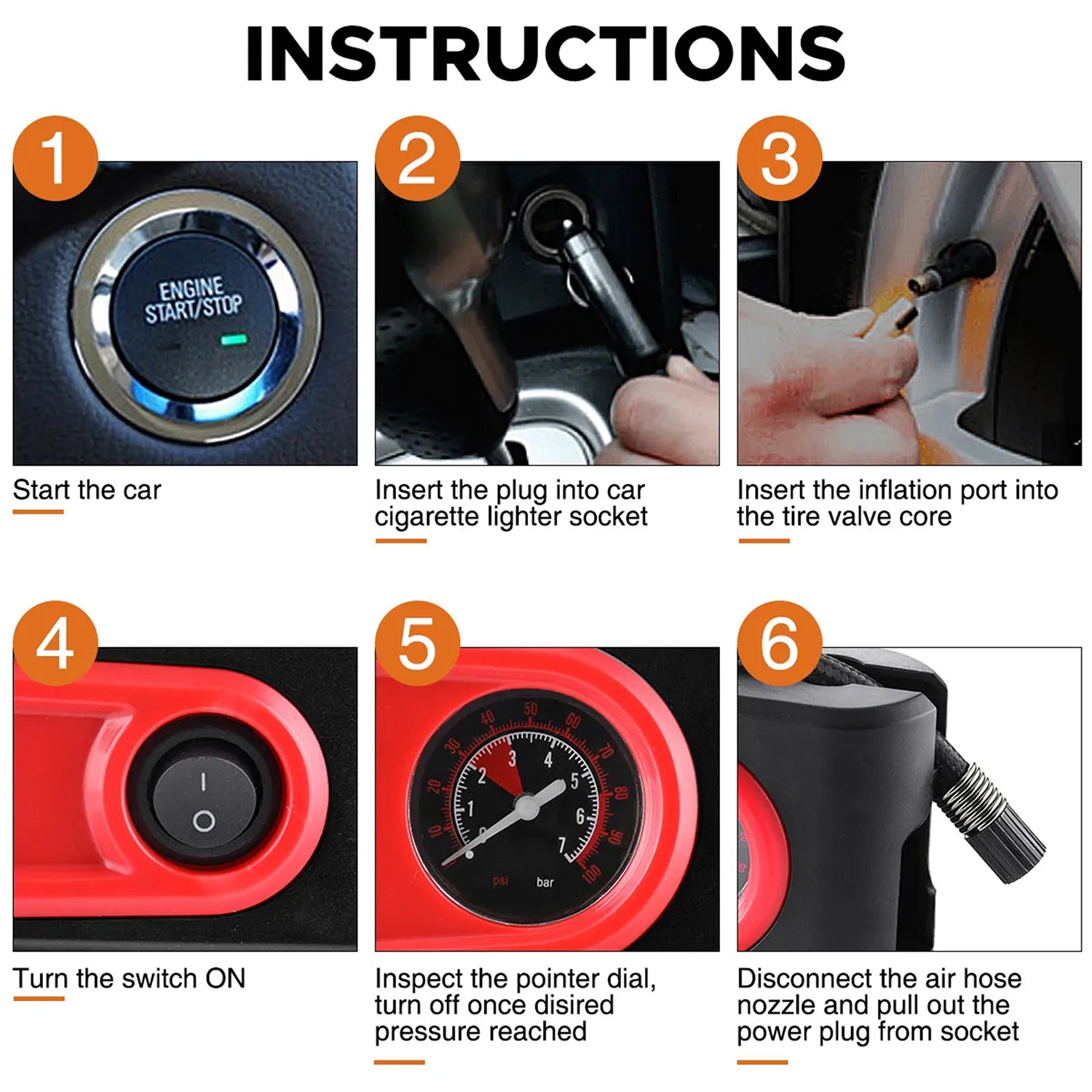 INSTRUCTIONS

1

ENGINE START/STOP

Start the car

2

Insert the plug into car cigarette lighter socket

3

Insert the inflation port into the tire valve core

4

I
O

Turn the switch ON

5

10 20 30 40 50 60 70 80 90 100
0 1 2 3 4 5 6 7
psi bar

Inspect the pointer dial, turn off once disired pressure reached

6

Disconnect the air hose nozzle and pull out the power plug from socket