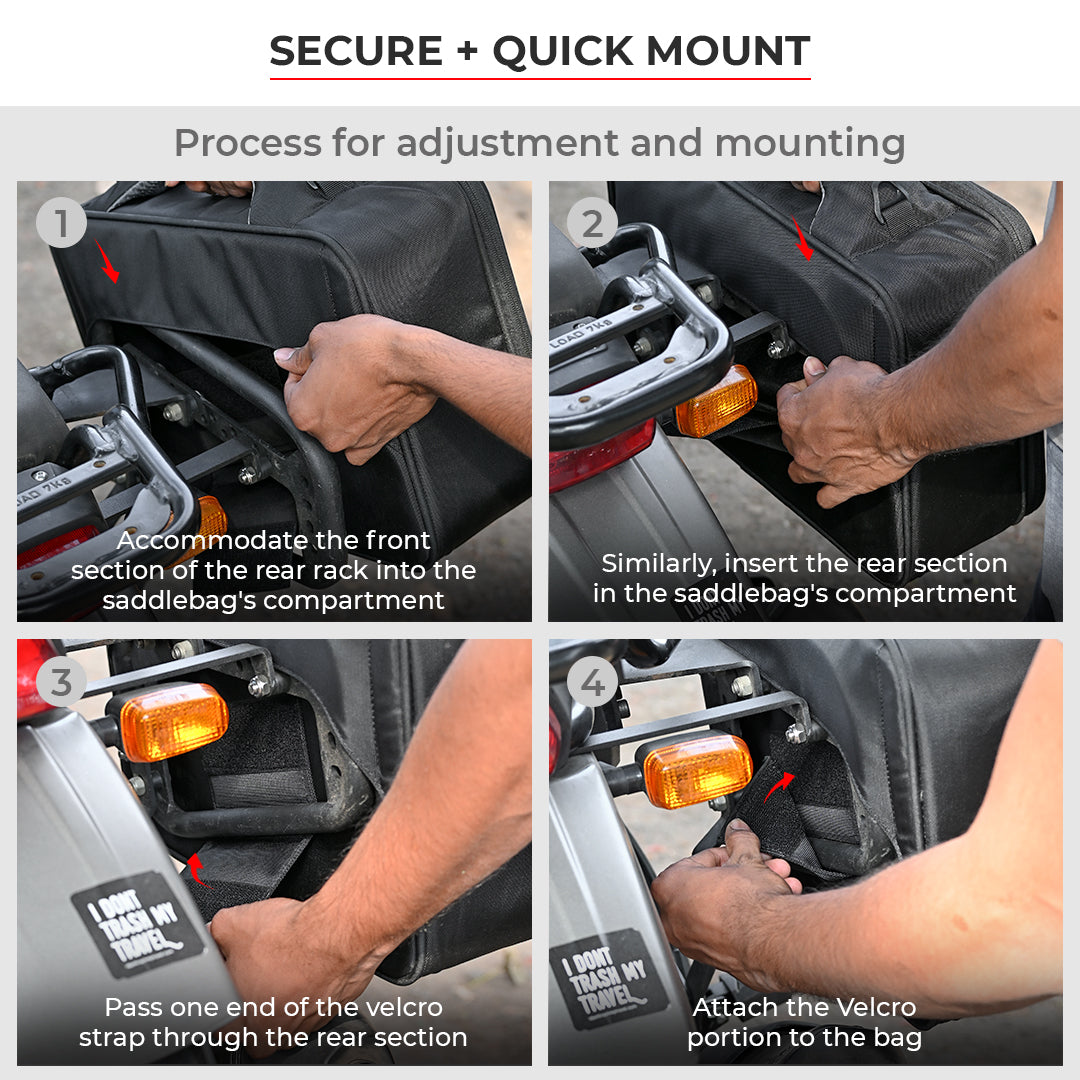 SECURE + QUICK MOUNT

Process for adjustment and mounting

1

LOAD 7KG

Accommodate the front section of the rear rack into the saddlebag's compartment

2

LOAD 7KG

Similarly, insert the rear section in the saddlebag's compartment

3

I DONT TRASH MY TRAVEL

Pass one end of the velcro strap through the rear section

4

I DONT TRASH MY TRAVEL

Attach the Velcro portion to the bag